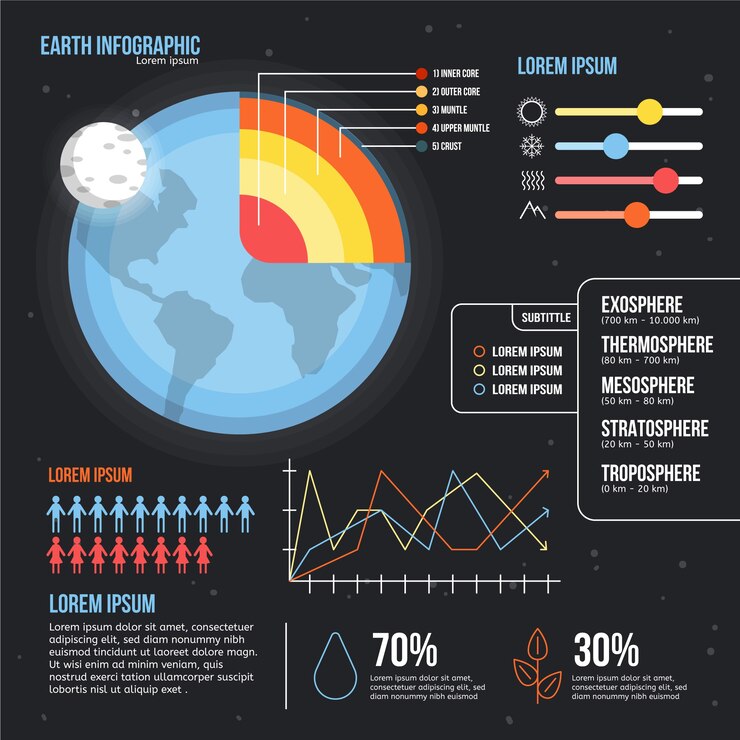 EARTH INFOGRAPHIC
Lorem ipsum

1) INNER CORE
2) OUTER CORE
3) MUNTLE
4) UPPER MUNTLE
5) CRUST

LOREM IPSUM

SUBTITTLE

LOREM IPSUM
LOREM IPSUM
LOREM IPSUM

EXOSPHERE
(700 km - 10.000 km)
THERMOSPHERE
(80 km - 700 km)
MESOSPHERE
(50 km - 80 km)
STRATOSPHERE
(20 km - 50 km)
TROPOSPHERE
(0 km - 20 km)

LOREM IPSUM

LOREM IPSUM
Lorem ipsum dolor sit amet, consectetuer adipiscing elit, sed diam nonummy nibh euismod tincidunt ut laoreet dolore magn. Ut wisi enim ad minim veniam, quis nostrud exerci tation ullamcorper suscipit lobortis nisl ut aliquip exet .

70%
Lorem ipsum dolor sit amet, consectetuer adipiscing elit, sed diam nonummy nibh euismod

30%
Lorem ipsum dolor sit amet, consectetuer adipiscing elit, sed diam nonummy nibh euismod